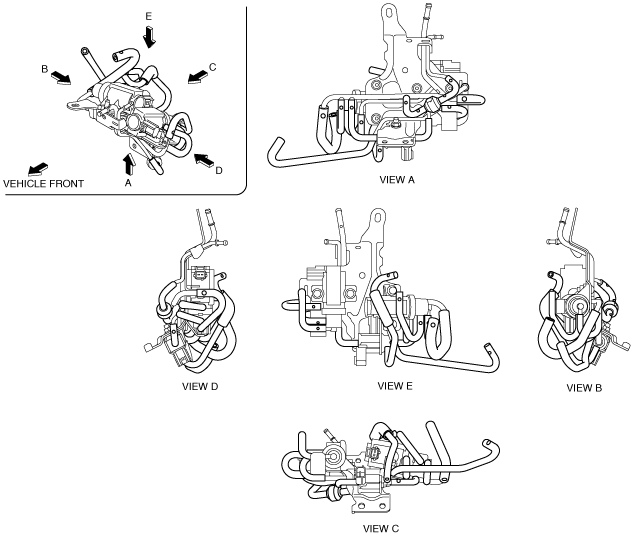 E

B

C

D

A

VEHICLE FRONT

VIEW A

VIEW D

VIEW E

VIEW B

VIEW C