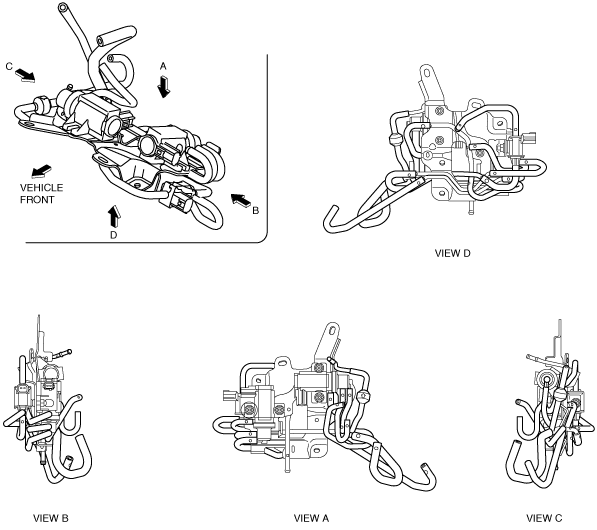 C

A

VEHICLE FRONT

B

D

VIEW D

VIEW B

VIEW A

VIEW C