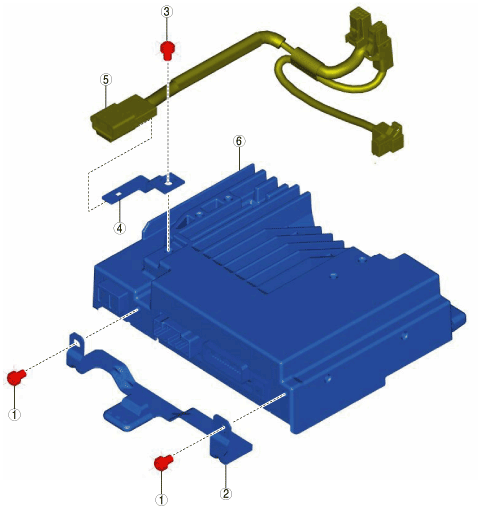 3
5
6
4
1
1
2