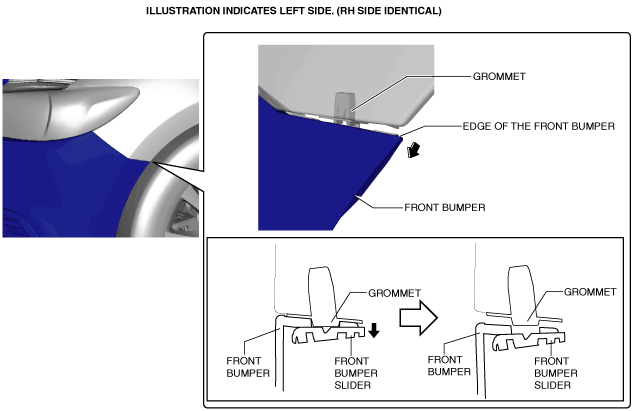 ILLUSTRATION INDICATES LEFT SIDE. (RH SIDE IDENTICAL)

GROMMET

EDGE OF THE FRONT BUMPER

FRONT BUMPER

GROMMET

FRONT BUMPER

FRONT BUMPER SLIDER

GROMMET

FRONT BUMPER

FRONT BUMPER SLIDER