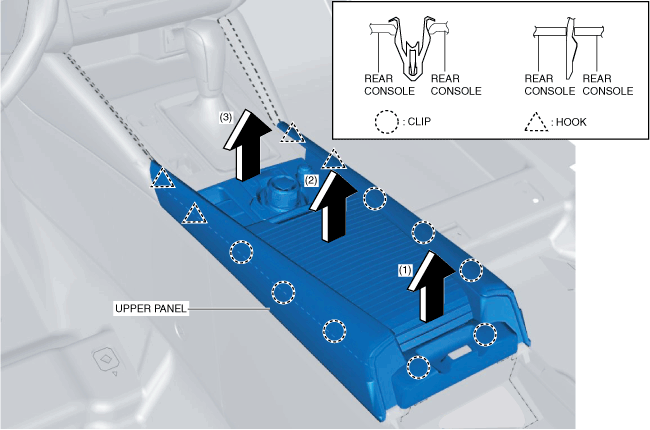 REAR CONSOLE
REAR CONSOLE
REAR CONSOLE
REAR CONSOLE
: CLIP
: HOOK
(3)
(2)
(1)
UPPER PANEL