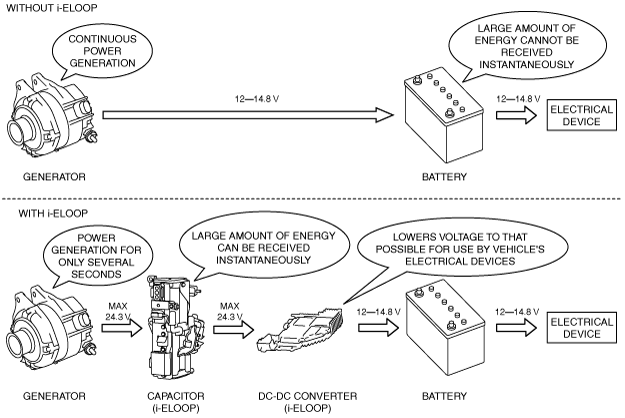 WITHOUT i-ELOOP

CONTINUOUS POWER GENERATION

LARGE AMOUNT OF ENERGY CANNOT BE RECEIVED INSTANTANEOUSLY

12—14.8 V

12—14.8 V

ELECTRICAL DEVICE

GENERATOR

BATTERY

WITH i-ELOOP

POWER GENERATION FOR ONLY SEVERAL SECONDS

LARGE AMOUNT OF ENERGY CAN BE RECEIVED INSTANTANEOUSLY

LOWERS VOLTAGE TO THAT POSSIBLE FOR USE BY VEHICLE'S ELECTRICAL DEVICES

MAX 24.3 V

MAX 24.3 V

12—14.8 V

12—14.8 V

ELECTRICAL DEVICE

GENERATOR

CAPACITOR (i-ELOOP)

DC-DC CONVERTER (i-ELOOP)

BATTERY