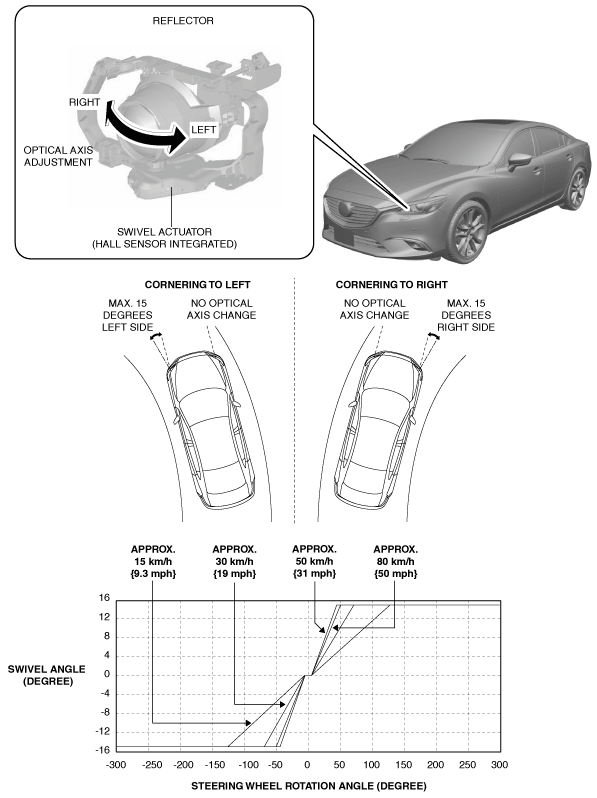 REFLECTOR

RIGHT

LEFT

OPTICAL AXIS ADJUSTMENT

SWIVEL ACTUATOR (HALL SENSOR INTEGRATED)

CORNERING TO LEFT

MAX. 15 DEGREES LEFT SIDE

NO OPTICAL AXIS CHANGE

CORNERING TO RIGHT

NO OPTICAL AXIS CHANGE

MAX. 15 DEGREES RIGHT SIDE

APPROX. 15 km/h {9.3 mph}

APPROX. 30 km/h {19 mph}

APPROX. 50 km/h {31 mph}

APPROX. 80 km/h {50 mph}

SWIVEL ANGLE (DEGREE)

16
12
8
4
0
-4
-8
-12
-16

-300 -250 -200 -150 -100 -50 0 50 100 150 200 250 300

STEERING WHEEL ROTATION ANGLE (DEGREE)