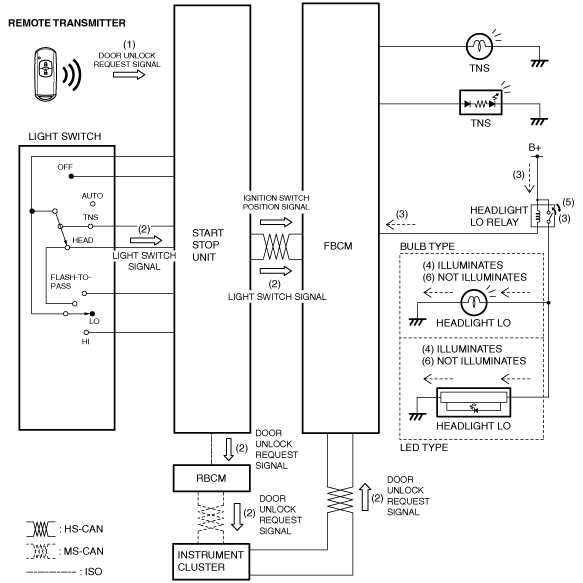 REMOTE TRANSMITTER

(1)
DOOR UNLOCK
REQUEST SIGNAL

LIGHT SWITCH

OFF
AUTO
TNS
HEAD
FLASH-TO-PASS
LO
HI

(2)
LIGHT SWITCH
SIGNAL

START
STOP
UNIT

IGNITION SWITCH
POSITION SIGNAL

(2)
LIGHT SWITCH SIGNAL

FBCM

TNS

TNS

B+

(3)

HEADLIGHT
LO RELAY

(5)
(3)

(3)

BULB TYPE

(4) ILLUMINATES
(6) NOT ILLUMINATES

HEADLIGHT LO

(4) ILLUMINATES
(6) NOT ILLUMINATES

HEADLIGHT LO

LED TYPE

(2)
DOOR
UNLOCK
REQUEST
SIGNAL

RBCM

(2)
DOOR
UNLOCK
REQUEST
SIGNAL

(2)
DOOR
UNLOCK
REQUEST
SIGNAL

INSTRUMENT
CLUSTER

: HS-CAN
: MS-CAN
: ISO