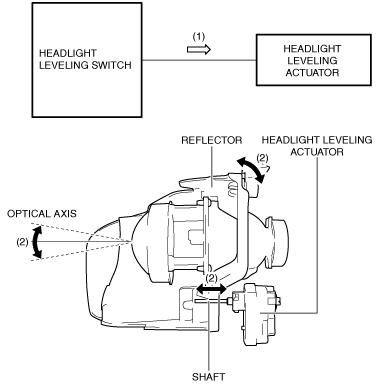 HEADLIGHT LEVELING SWITCH

(1)

HEADLIGHT LEVELING ACTUATOR

REFLECTOR

HEADLIGHT LEVELING ACTUATOR

(2)

OPTICAL AXIS

(2)

(2)

SHAFT