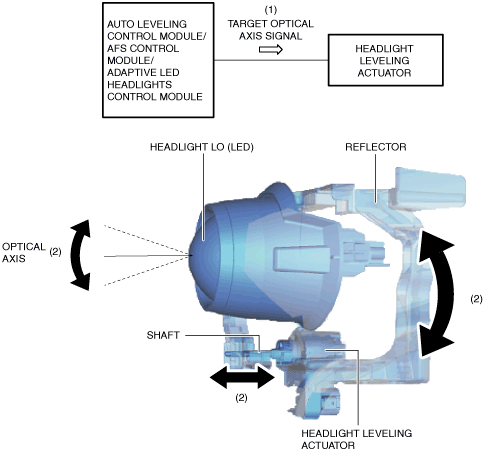 AUTO LEVELING CONTROL MODULE/ AFS CONTROL MODULE/ ADAPTIVE LED HEADLIGHTS CONTROL MODULE

(1)
TARGET OPTICAL AXIS SIGNAL

HEADLIGHT LEVELING ACTUATOR

HEADLIGHT LO (LED)

REFLECTOR

OPTICAL AXIS

(2)

(2)

SHAFT

(2)

HEADLIGHT LEVELING ACTUATOR