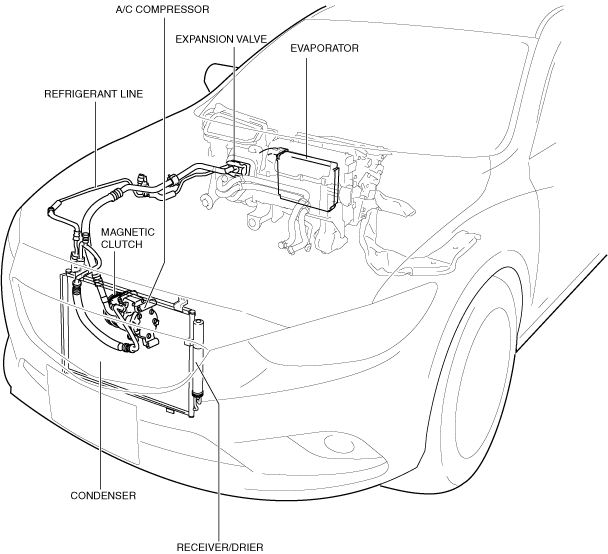 A/C COMPRESSOR
EXPANSION VALVE
EVAPORATOR
REFRIGERANT LINE
MAGNETIC CLUTCH
CONDENSER
RECEIVER/DRIER