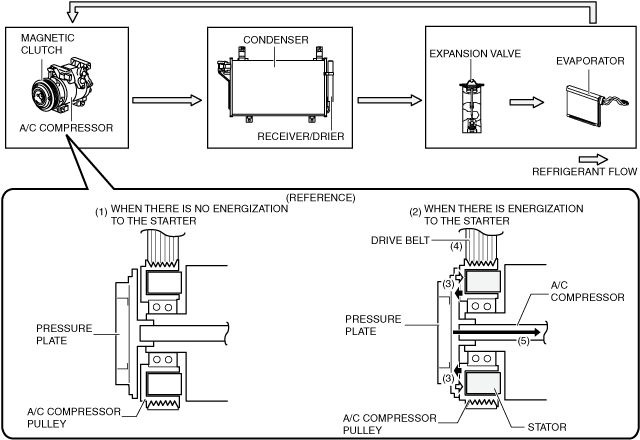 MAGNETIC CLUTCH

A/C COMPRESSOR

CONDENSER

RECEIVER/DRIER

EXPANSION VALVE

EVAPORATOR

REFRIGERANT FLOW

(REFERENCE)

(1) WHEN THERE IS NO ENERGIZATION TO THE STARTER

PRESSURE PLATE

A/C COMPRESSOR PULLEY

(2) WHEN THERE IS ENERGIZATION TO THE STARTER

DRIVE BELT

(4)

(3)

A/C COMPRESSOR

PRESSURE PLATE

(5)

(3)

A/C COMPRESSOR PULLEY

STATOR