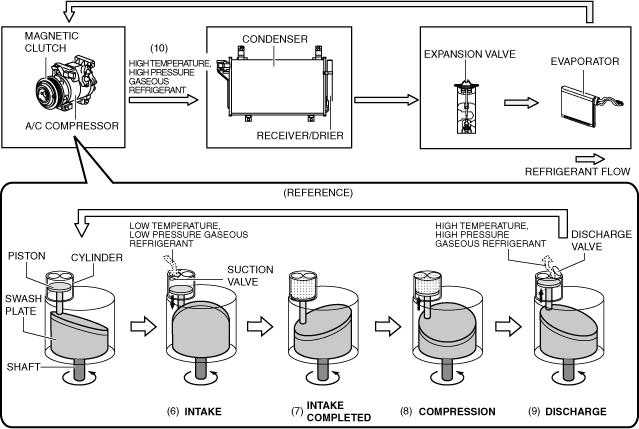 MAGNETIC CLUTCH

A/C COMPRESSOR

(10)
HIGH TEMPERATURE, HIGH PRESSURE GASEOUS REFRIGERANT

CONDENSER

RECEIVER/DRIER

EXPANSION VALVE

EVAPORATOR

REFRIGERANT FLOW

(REFERENCE)

PISTON

CYLINDER

SWASH PLATE

SHAFT

LOW TEMPERATURE, LOW PRESSURE GASEOUS REFRIGERANT

SUCTION VALVE

HIGH TEMPERATURE, HIGH PRESSURE GASEOUS REFRIGERANT

DISCHARGE VALVE

(6) INTAKE

(7) INTAKE COMPLETED

(8) COMPRESSION

(9) DISCHARGE