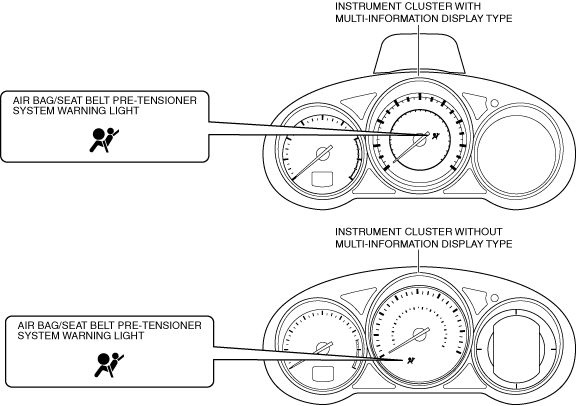 INSTRUMENT CLUSTER WITH MULTI-INFORMATION DISPLAY TYPE

AIR BAG/SEAT BELT PRE-TENSIONER SYSTEM WARNING LIGHT

INSTRUMENT CLUSTER WITHOUT MULTI-INFORMATION DISPLAY TYPE

AIR BAG/SEAT BELT PRE-TENSIONER SYSTEM WARNING LIGHT