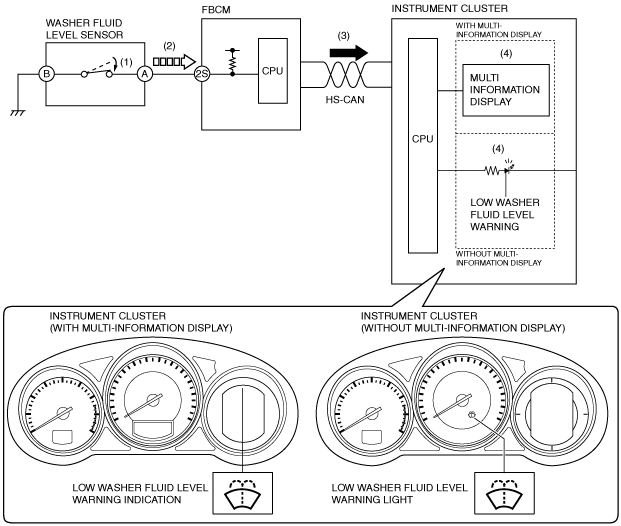 WASHER FLUID LEVEL SENSOR

B

(1)

A

(2)

FBCM

2S

CPU

(3)

HS-CAN

INSTRUMENT CLUSTER

WITH MULTI-INFORMATION DISPLAY

(4)

MULTI INFORMATION DISPLAY

CPU

(4)

LOW WASHER FLUID LEVEL WARNING

WITHOUT MULTI-INFORMATION DISPLAY

INSTRUMENT CLUSTER (WITH MULTI-INFORMATION DISPLAY)

LOW WASHER FLUID LEVEL WARNING INDICATION

INSTRUMENT CLUSTER (WITHOUT MULTI-INFORMATION DISPLAY)

LOW WASHER FLUID LEVEL WARNING LIGHT