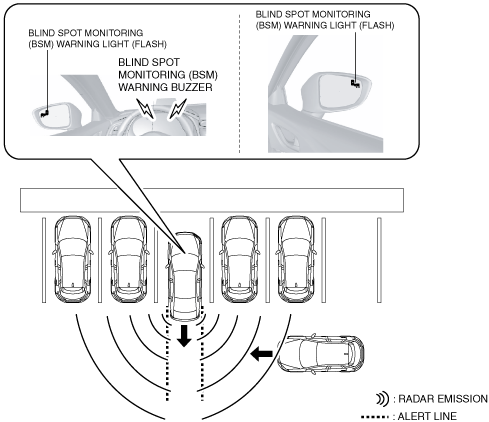 BLIND SPOT MONITORING (BSM) WARNING LIGHT (FLASH)

BLIND SPOT MONITORING (BSM) WARNING BUZZER

BLIND SPOT MONITORING (BSM) WARNING LIGHT (FLASH)

: RADAR EMISSION

: ALERT LINE