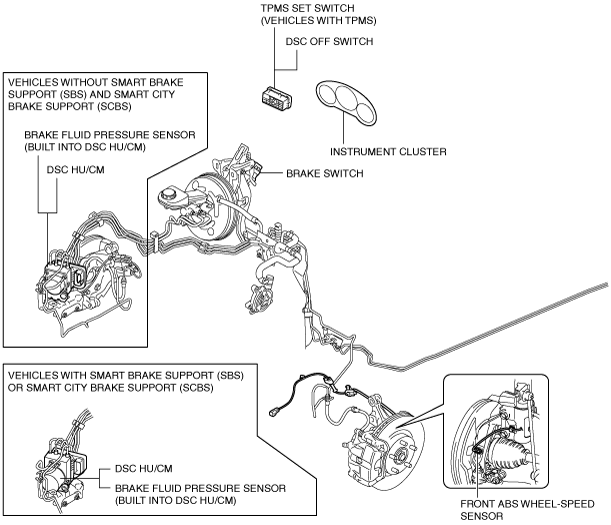 TPMS SET SWITCH
(VEHICLES WITH TPMS)

DSC OFF SWITCH

VEHICLES WITHOUT SMART BRAKE SUPPORT (SBS) AND SMART CITY BRAKE SUPPORT (SCBS)

BRAKE FLUID PRESSURE SENSOR
(BUILT INTO DSC HU/CM)

DSC HU/CM

INSTRUMENT CLUSTER

BRAKE SWITCH

VEHICLES WITH SMART BRAKE SUPPORT (SBS) OR SMART CITY BRAKE SUPPORT (SCBS)

DSC HU/CM

BRAKE FLUID PRESSURE SENSOR
(BUILT INTO DSC HU/CM)

FRONT ABS WHEEL-SPEED SENSOR