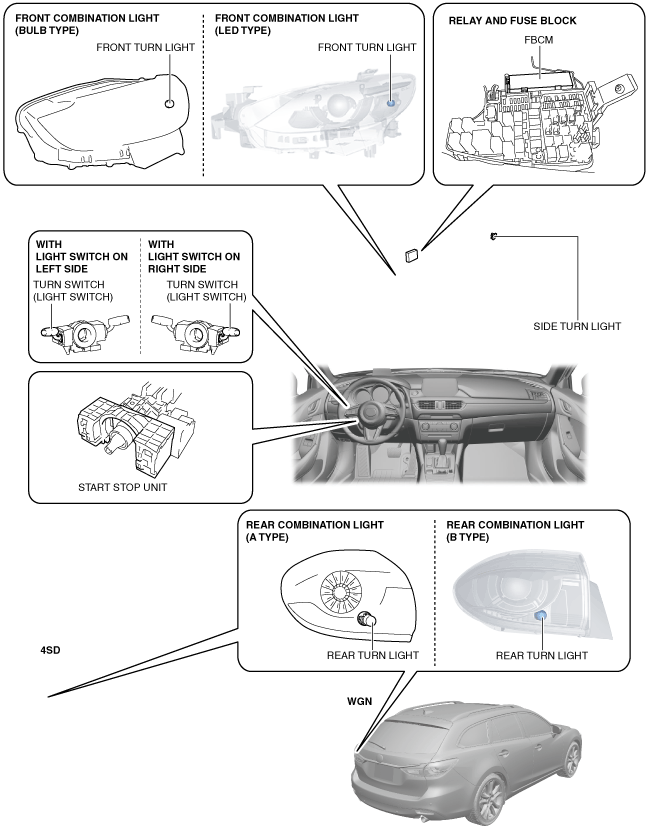 FRONT COMBINATION LIGHT (BULB TYPE)

FRONT TURN LIGHT

FRONT COMBINATION LIGHT (LED TYPE)

FRONT TURN LIGHT

RELAY AND FUSE BLOCK

FBCM

WITH LIGHT SWITCH ON LEFT SIDE

TURN SWITCH (LIGHT SWITCH)

WITH LIGHT SWITCH ON RIGHT SIDE

TURN SWITCH (LIGHT SWITCH)

SIDE TURN LIGHT

START STOP UNIT

REAR COMBINATION LIGHT (A TYPE)

REAR TURN LIGHT

REAR COMBINATION LIGHT (B TYPE)

REAR TURN LIGHT

4SD

WGN