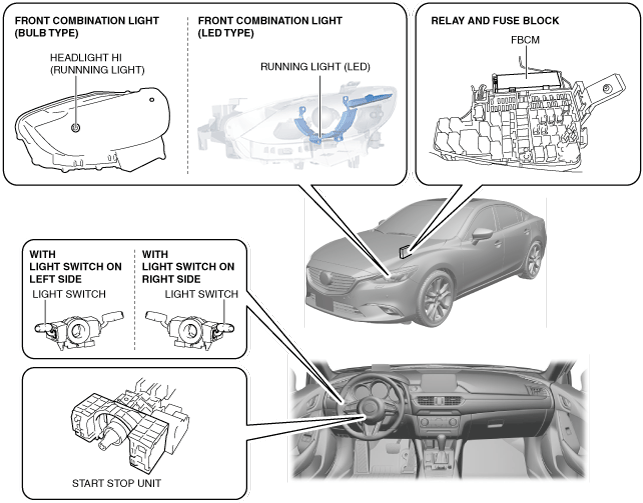 FRONT COMBINATION LIGHT (BULB TYPE)

HEADLIGHT HI (RUNNNING LIGHT)

FRONT COMBINATION LIGHT (LED TYPE)

RUNNING LIGHT (LED)

RELAY AND FUSE BLOCK

FBCM

WITH LIGHT SWITCH ON LEFT SIDE

LIGHT SWITCH

WITH LIGHT SWITCH ON RIGHT SIDE

LIGHT SWITCH

START STOP UNIT