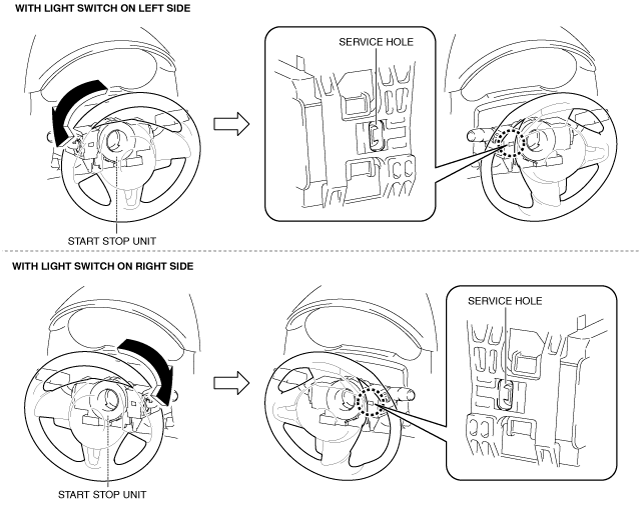 WITH LIGHT SWITCH ON LEFT SIDE

SERVICE HOLE

START STOP UNIT

WITH LIGHT SWITCH ON RIGHT SIDE

SERVICE HOLE

START STOP UNIT