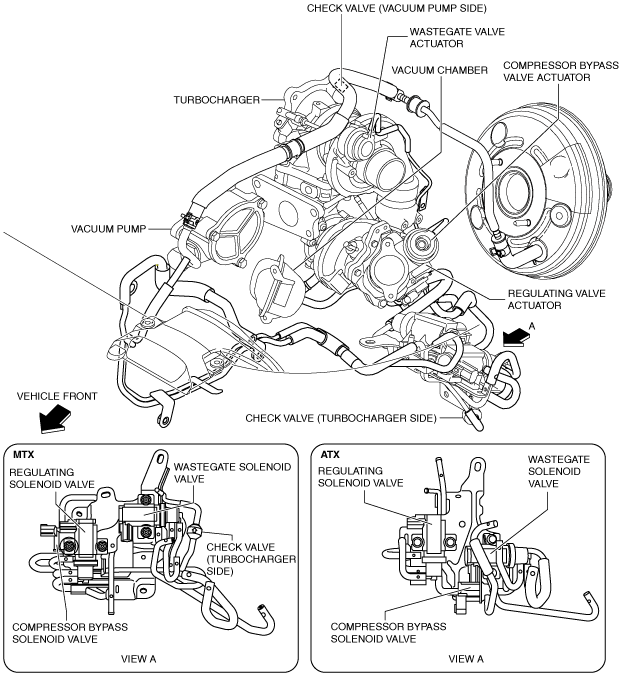 CHECK VALVE (VACUUM PUMP SIDE)

WASTEGATE VALVE ACTUATOR

VACUUM CHAMBER

COMPRESSOR BYPASS VALVE ACTUATOR

TURBOCHARGER

VACUUM PUMP

REGULATING VALVE ACTUATOR

A

VEHICLE FRONT

CHECK VALVE (TURBOCHARGER SIDE)

MTX

REGULATING SOLENOID VALVE

WASTEGATE SOLENOID VALVE

CHECK VALVE (TURBOCHARGER SIDE)

COMPRESSOR BYPASS SOLENOID VALVE

VIEW A

ATX

REGULATING SOLENOID VALVE

WASTEGATE SOLENOID VALVE

COMPRESSOR BYPASS SOLENOID VALVE

VIEW A