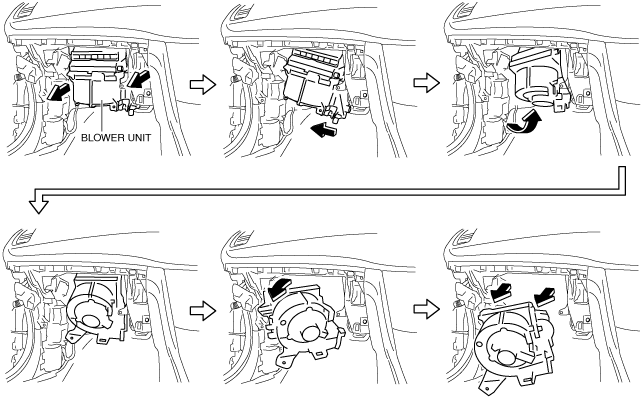 BLOWER UNIT