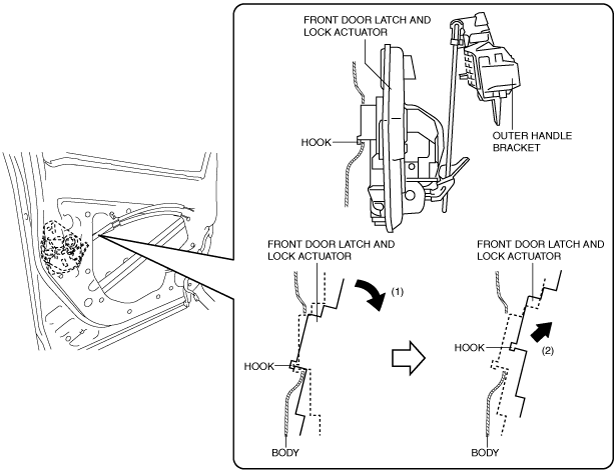 FRONT DOOR LATCH AND LOCK ACTUATOR

HOOK

OUTER HANDLE BRACKET

FRONT DOOR LATCH AND LOCK ACTUATOR

(1)

HOOK

BODY

FRONT DOOR LATCH AND LOCK ACTUATOR

HOOK

(2)

BODY