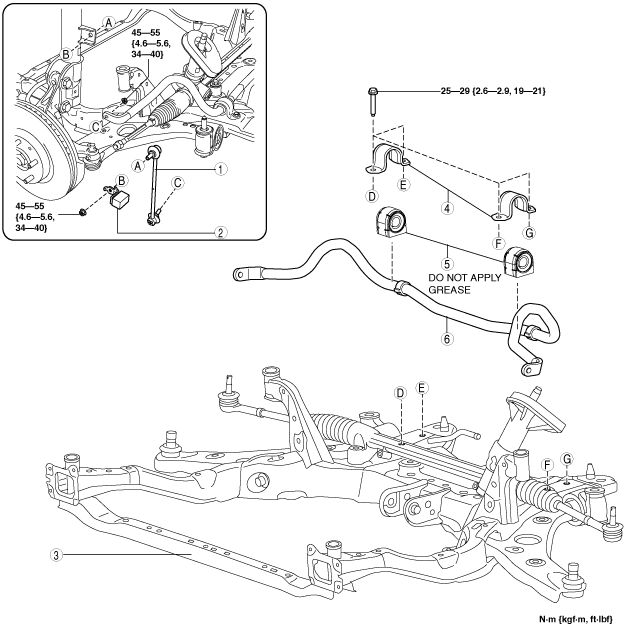 A
B
45—55 {4.6—5.6, 34—40}
C
A
1
B
C
45—55 {4.6—5.6, 34—40}
2
25—29 {2.6—2.9, 19—21}
D
E
4
F
G
5
DO NOT APPLY GREASE
6
D
E
F
G
3
N·m {kgf·m, ft·lbf}