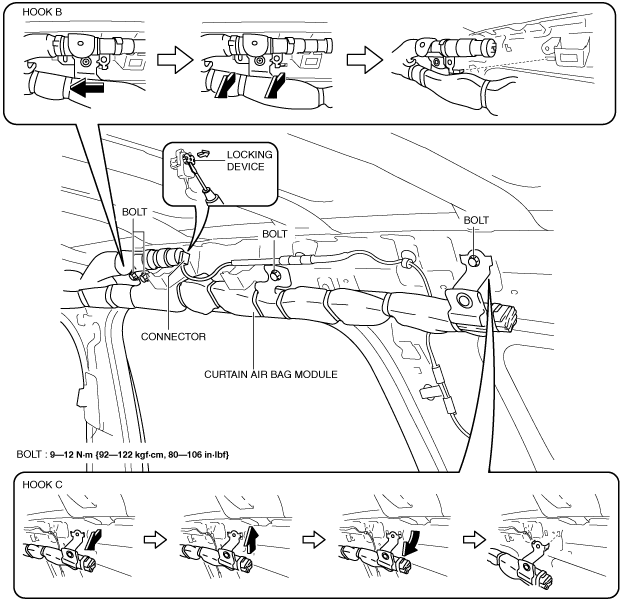 HOOK B

LOCKING DEVICE

BOLT

BOLT

BOLT

CONNECTOR

CURTAIN AIR BAG MODULE

BOLT : 9—12 N·m {92—122 kgf·cm, 80—106 in·lbf}

HOOK C