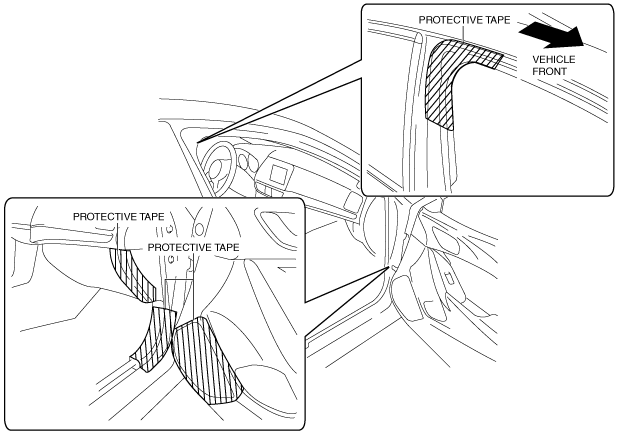 PROTECTIVE TAPE

VEHICLE FRONT

PROTECTIVE TAPE

PROTECTIVE TAPE