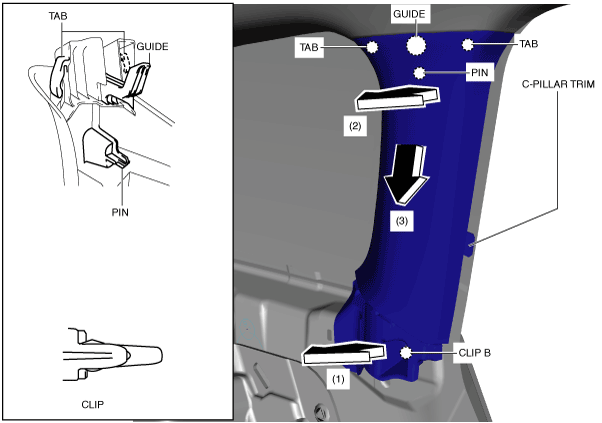 TAB
GUIDE
PIN
CLIP
GUIDE
TAB
TAB
PIN
C-PILLAR TRIM
(2)
(3)
CLIP B
(1)