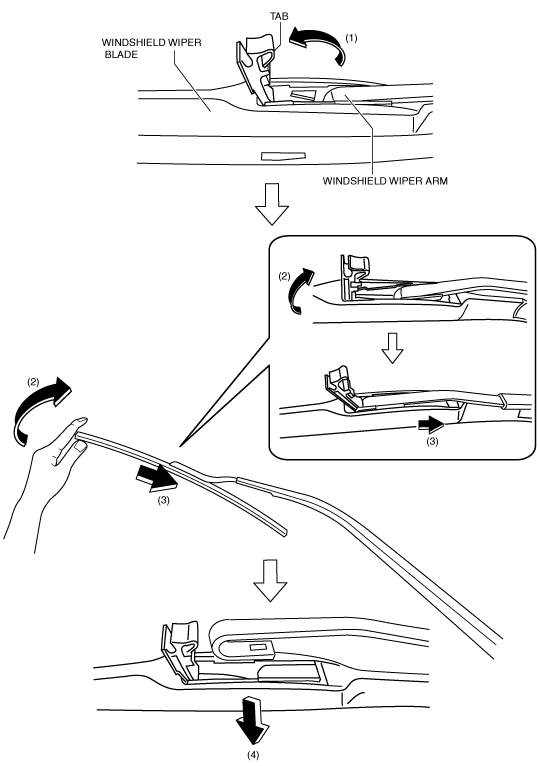 TAB

WINDSHIELD WIPER BLADE

(1)

WINDSHIELD WIPER ARM

(2)

(3)

(2)

(3)

(4)