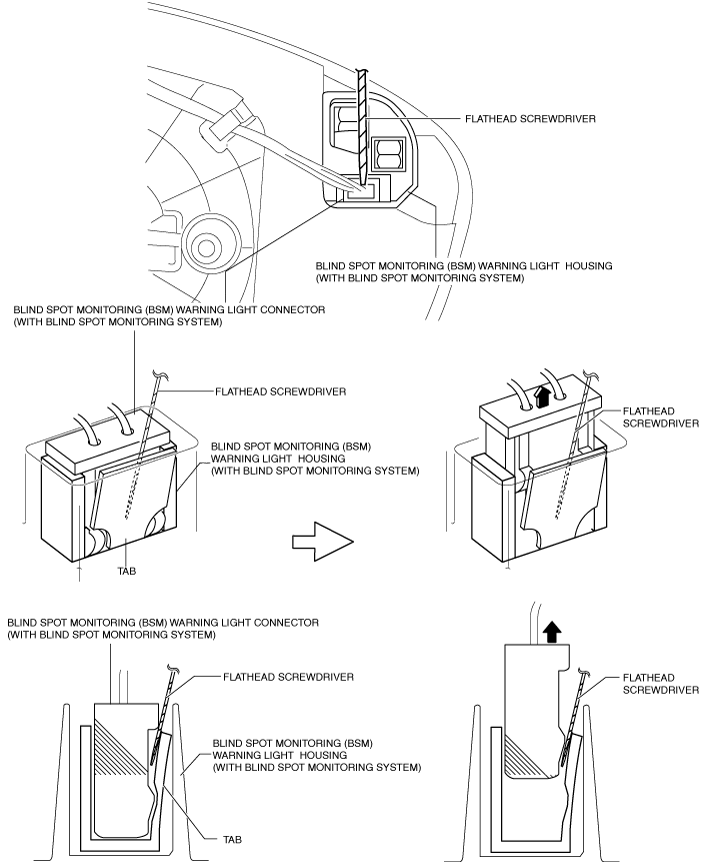 FLATHEAD SCREWDRIVER

BLIND SPOT MONITORING (BSM) WARNING LIGHT HOUSING (WITH BLIND SPOT MONITORING SYSTEM)

BLIND SPOT MONITORING (BSM) WARNING LIGHT CONNECTOR (WITH BLIND SPOT MONITORING SYSTEM)

FLATHEAD SCREWDRIVER

BLIND SPOT MONITORING (BSM) WARNING LIGHT HOUSING (WITH BLIND SPOT MONITORING SYSTEM)

TAB

FLATHEAD SCREWDRIVER

BLIND SPOT MONITORING (BSM) WARNING LIGHT CONNECTOR (WITH BLIND SPOT MONITORING SYSTEM)

FLATHEAD SCREWDRIVER

BLIND SPOT MONITORING (BSM) WARNING LIGHT HOUSING (WITH BLIND SPOT MONITORING SYSTEM)

TAB

FLATHEAD SCREWDRIVER