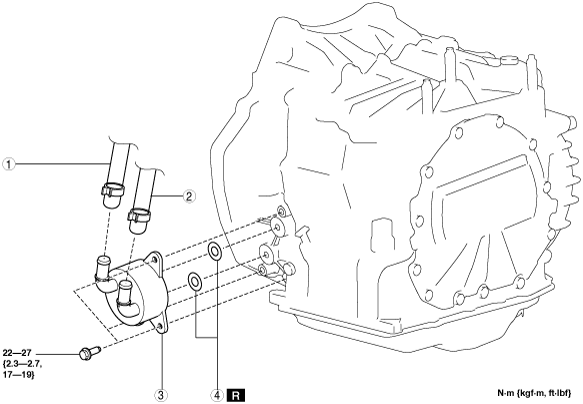 1
2
22—27
{2.3—2.7,
17—19}
3
4
R
N·m {kgf·m, ft·lbf}