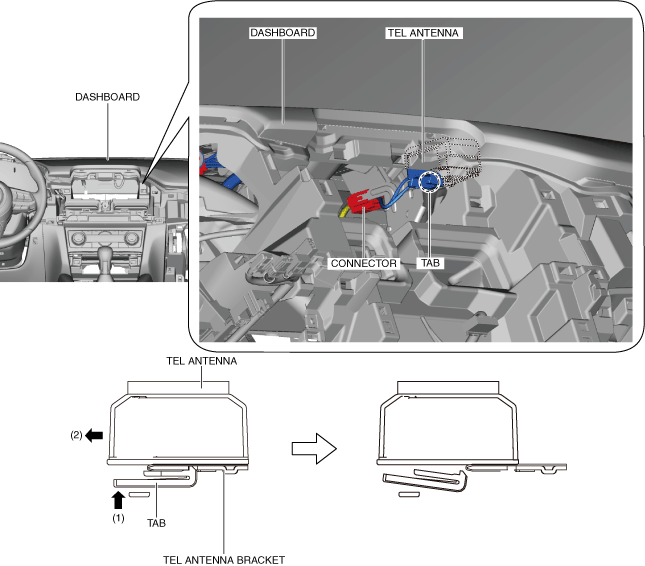 DASHBOARD

DASHBOARD

TEL ANTENNA

CONNECTOR

TAB

TEL ANTENNA

(2)

(1)

TAB

TEL ANTENNA BRACKET